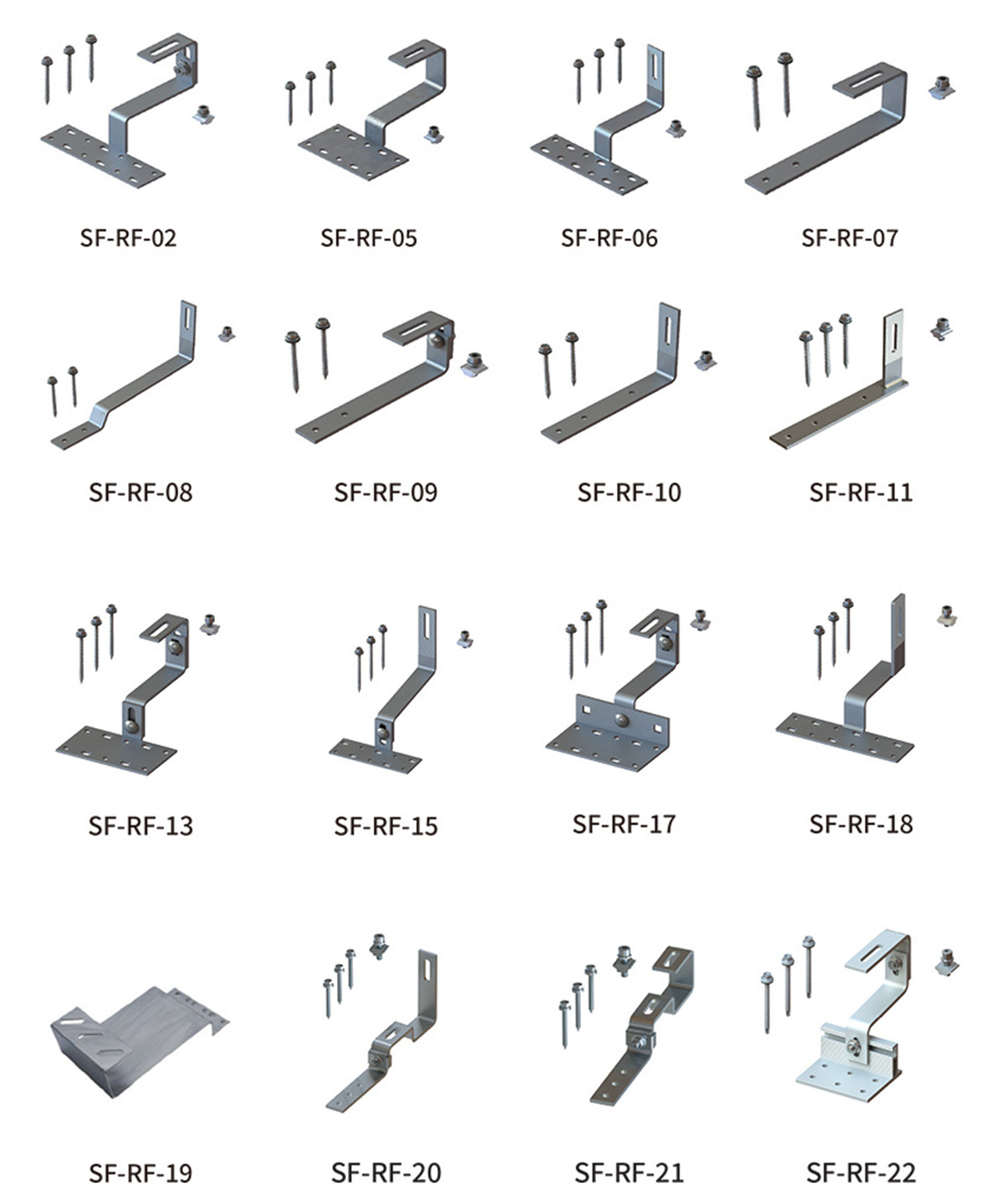 SF-RF-02
SF-RF-05
SF-RF-06
SF-RF-07

SF-RF-08
SF-RF-09
SF-RF-10
SF-RF-11

SF-RF-13
SF-RF-15
SF-RF-17
SF-RF-18

SF-RF-19
SF-RF-20
SF-RF-21
SF-RF-22